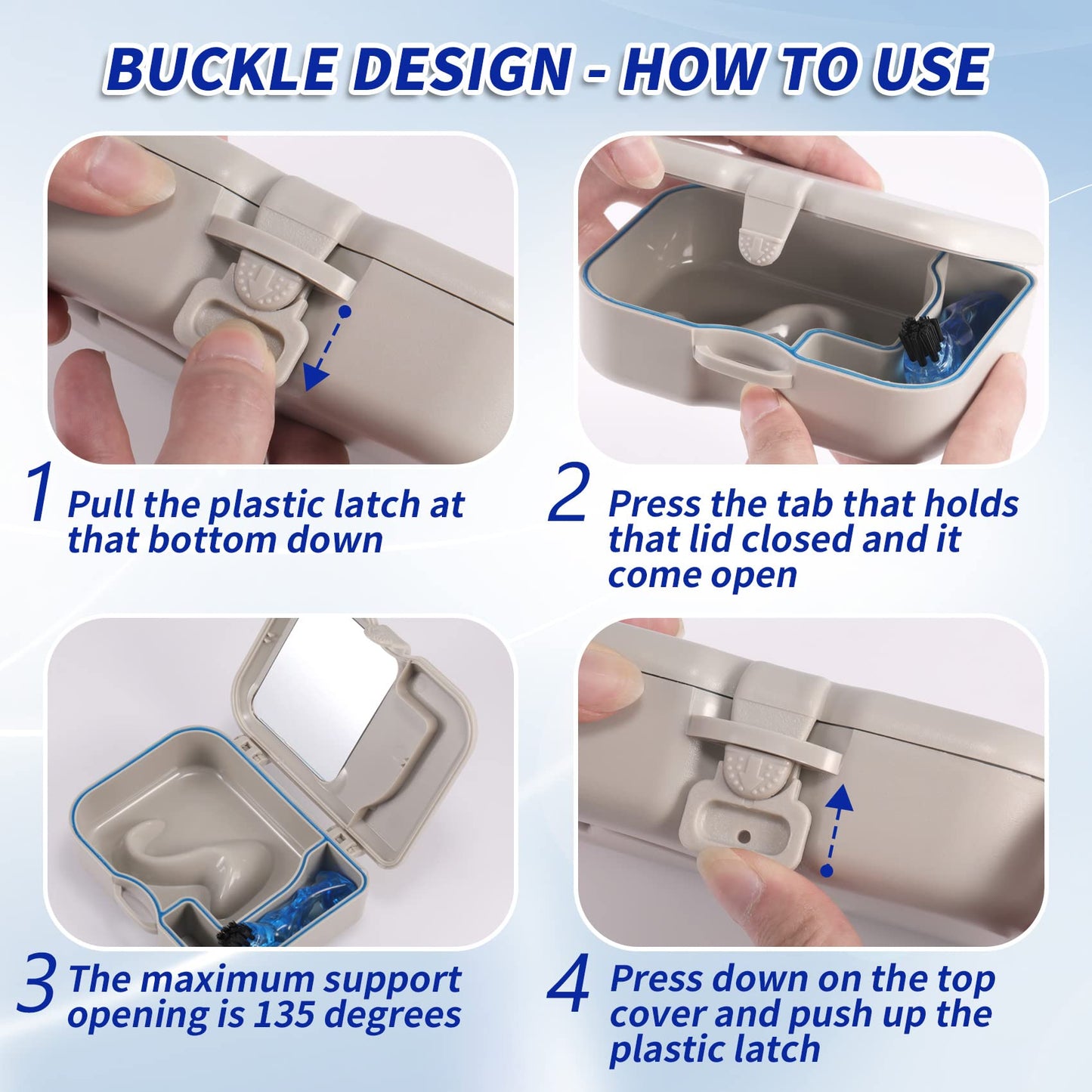 BUCKLE DESIGN - HOW TO USE

1 Pull the plastic latch at that bottom down

2 Press the tab that holds that lid closed and it come open

3 The maximum support opening is 135 degrees

4 Press down on the top cover and push up the plastic latch