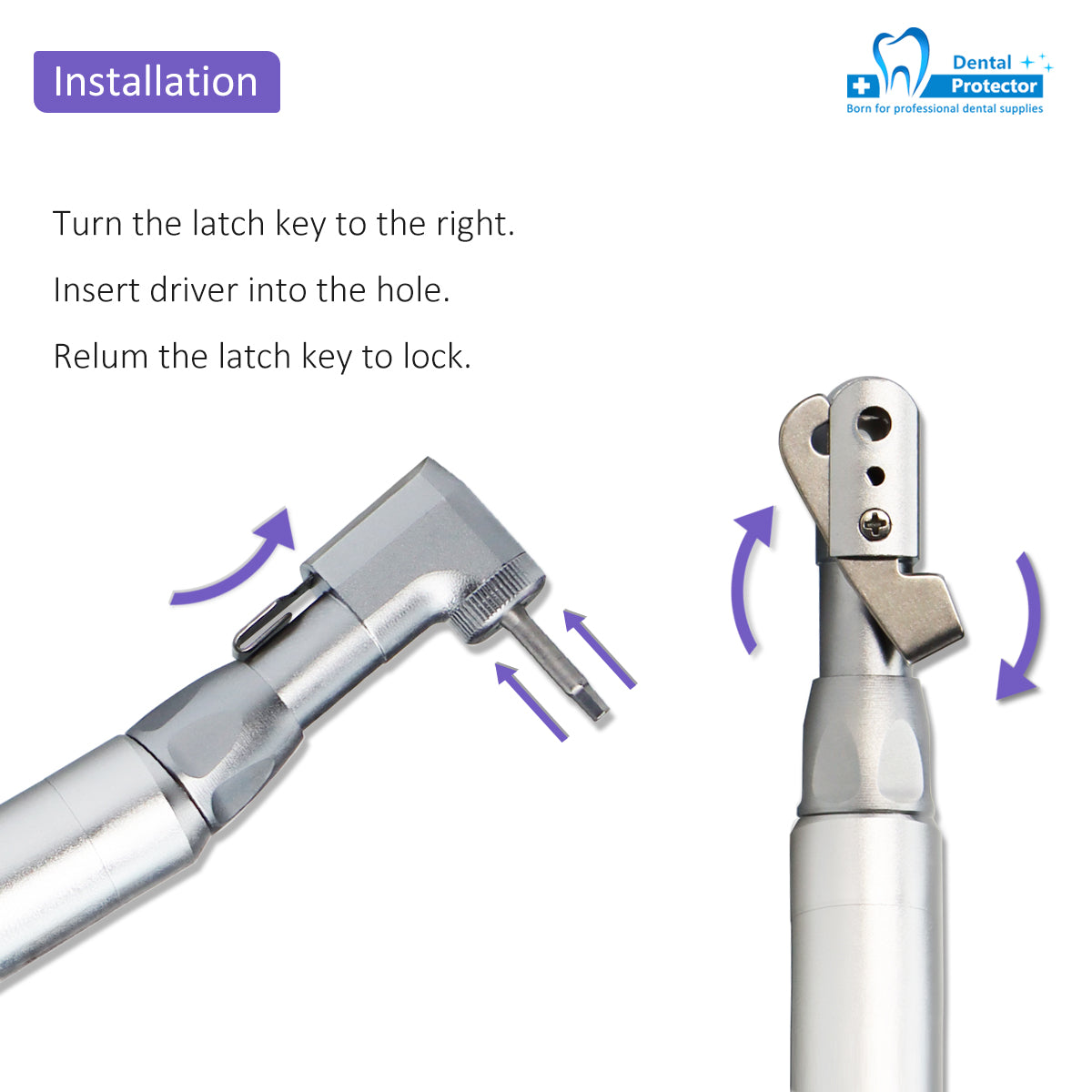 Installation

Dental Protector
Born for professional dental supplies

Turn the latch key to the right.

Insert driver into the hole.

Relum the latch key to lock.