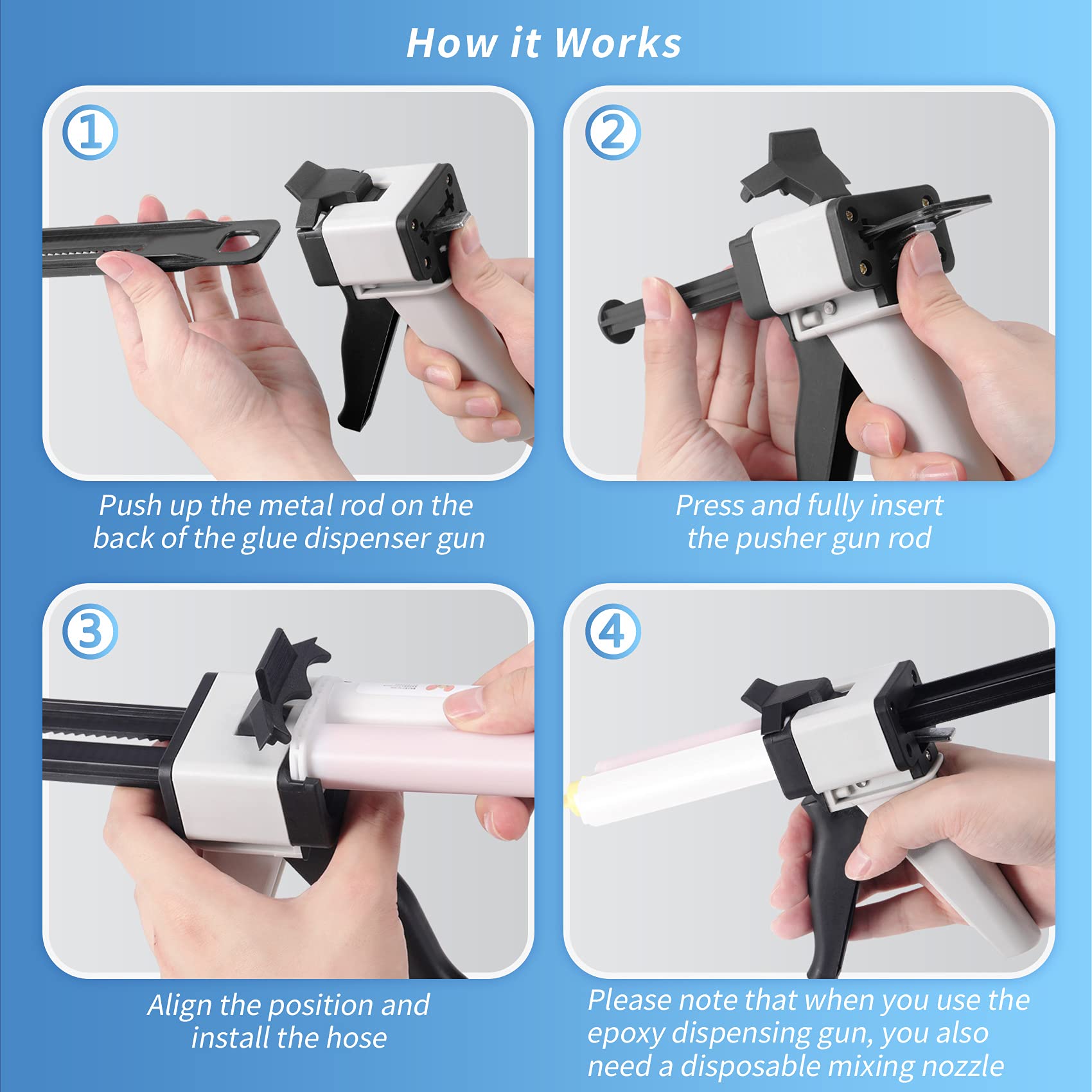 How it Works

①

Push up the metal rod on the back of the glue dispenser gun

②

Press and fully insert the pusher gun rod

③

Align the position and install the hose

④

Please note that when you use the epoxy dispensing gun, you also need a disposable mixing nozzle