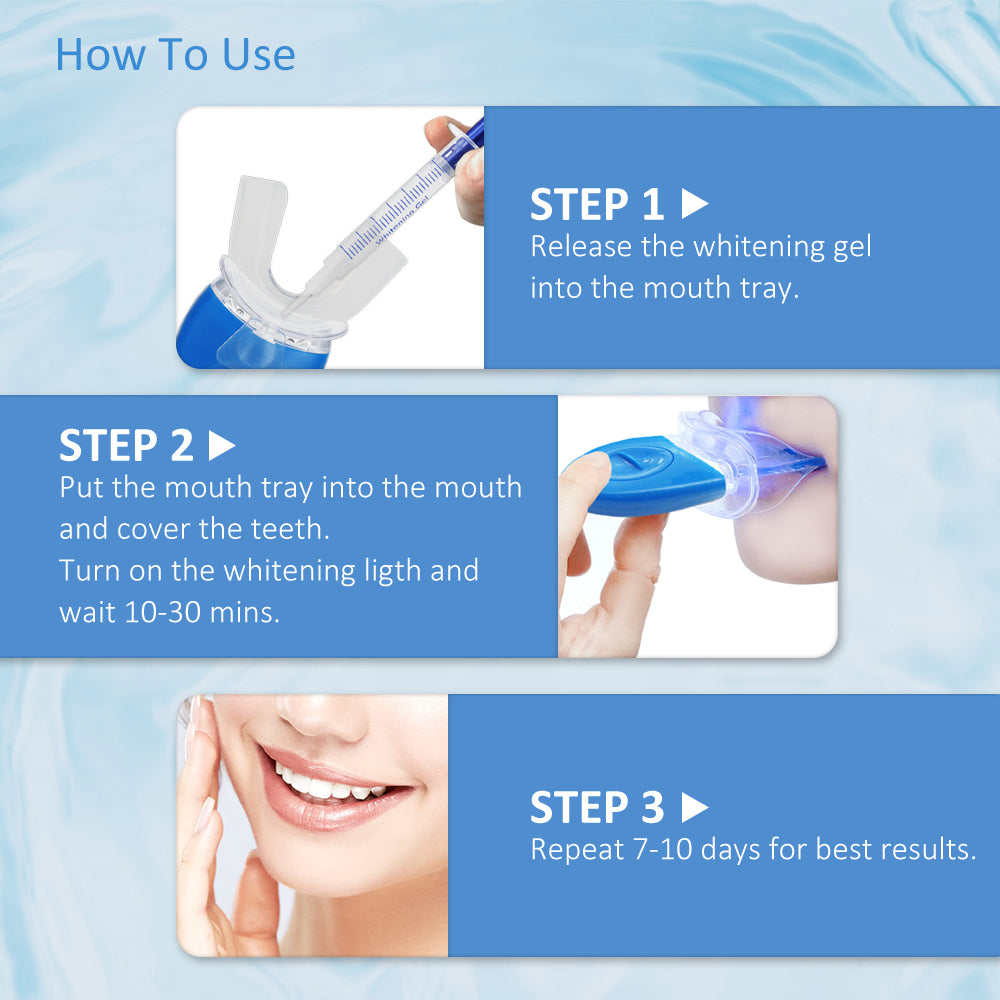 How To Use

Whitening Gel

STEP 1 ▶
Release the whitening gel into the mouth tray.

STEP 2 ▶
Put the mouth tray into the mouth and cover the teeth.
Turn on the whitening ligth and wait 10-30 mins.

STEP 3 ▶
Repeat 7-10 days for best results.