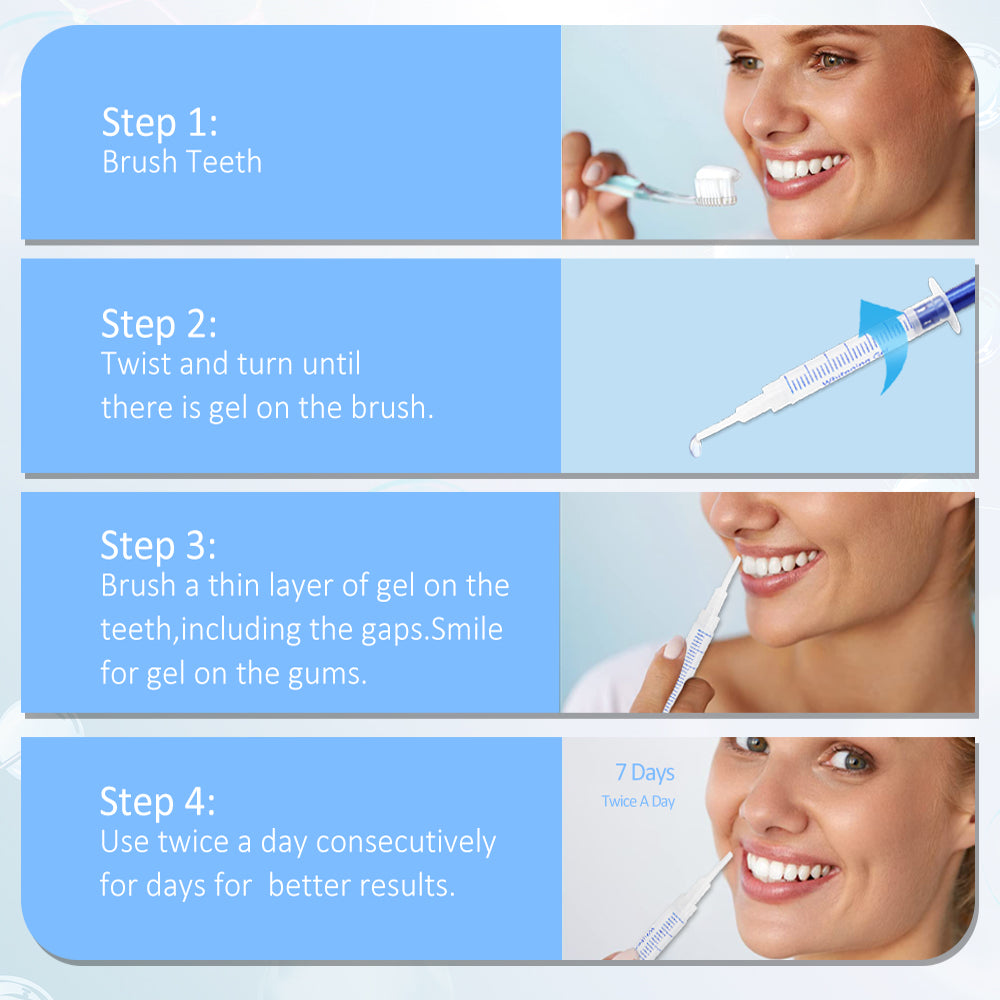 Step 1:
Brush Teeth

Step 2:
Twist and turn until there is gel on the brush.

Step 3:
Brush a thin layer of gel on the teeth,including the gaps.Smile for gel on the gums.

Step 4:
Use twice a day consecutively for days for better results.

7 Days
Twice A Day