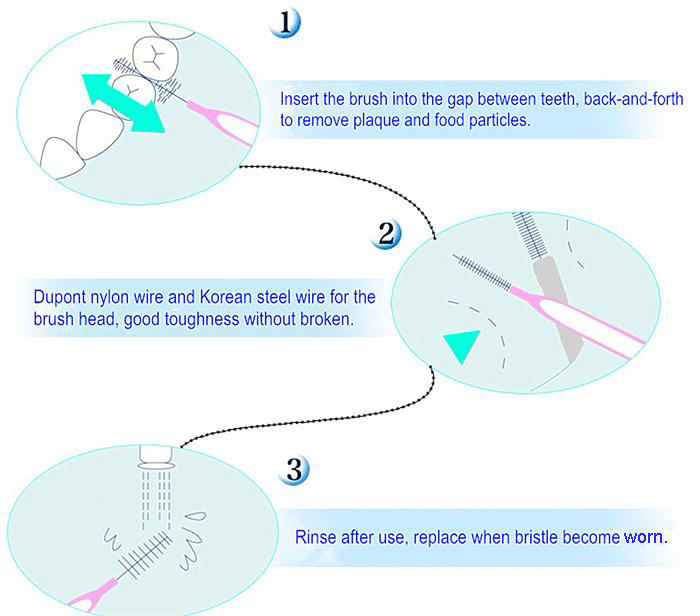 1

Insert the brush into the gap between teeth, back-and-forth to remove plaque and food particles.

2

Dupont nylon wire and Korean steel wire for the brush head, good toughness without broken.

3

Rinse after use, replace when bristle become worn.