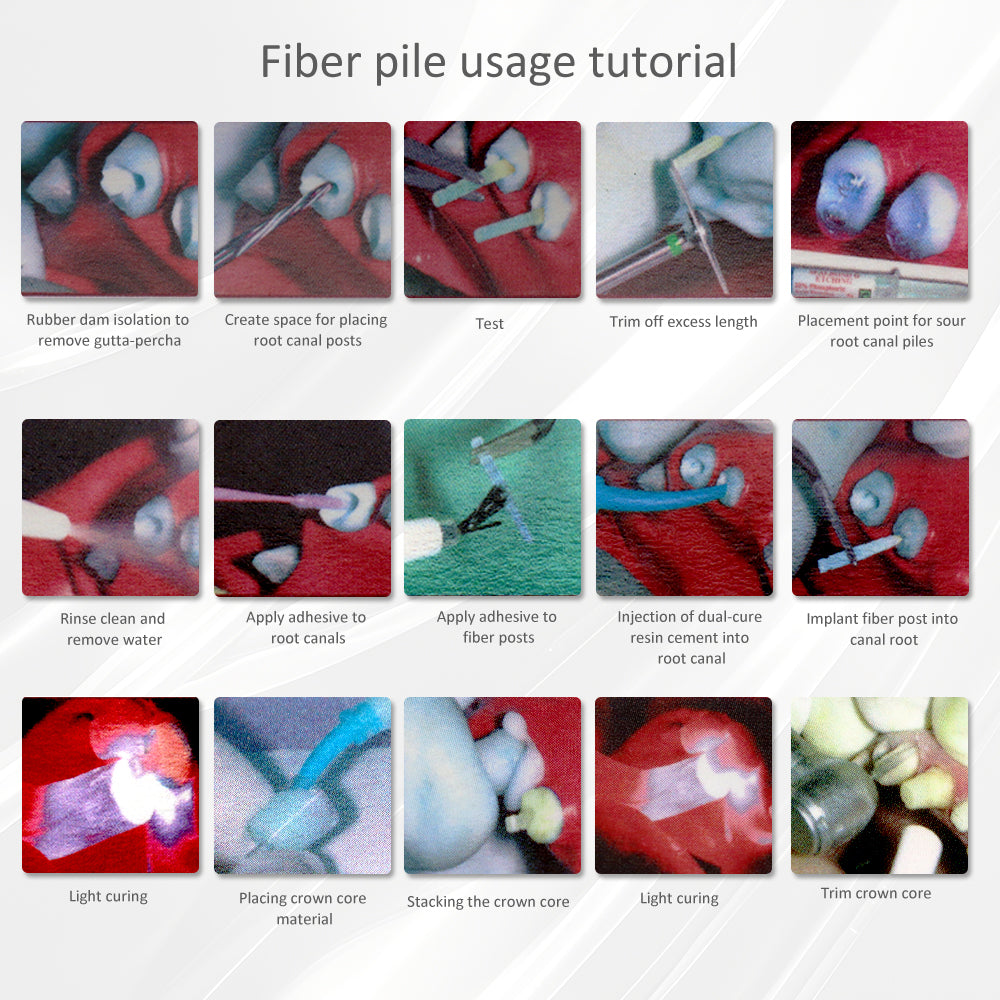 Fiber pile usage tutorial

Rubber dam isolation to remove gutta-percha

Create space for placing root canal posts

Test

Trim off excess length

Placement point for sour root canal piles

Rinse clean and remove water

Apply adhesive to root canals

Apply adhesive to fiber posts

Injection of dual-cure resin cement into root canal

Implant fiber post into canal root

Light curing

Placing crown core material

Stacking the crown core

Light curing

Trim crown core