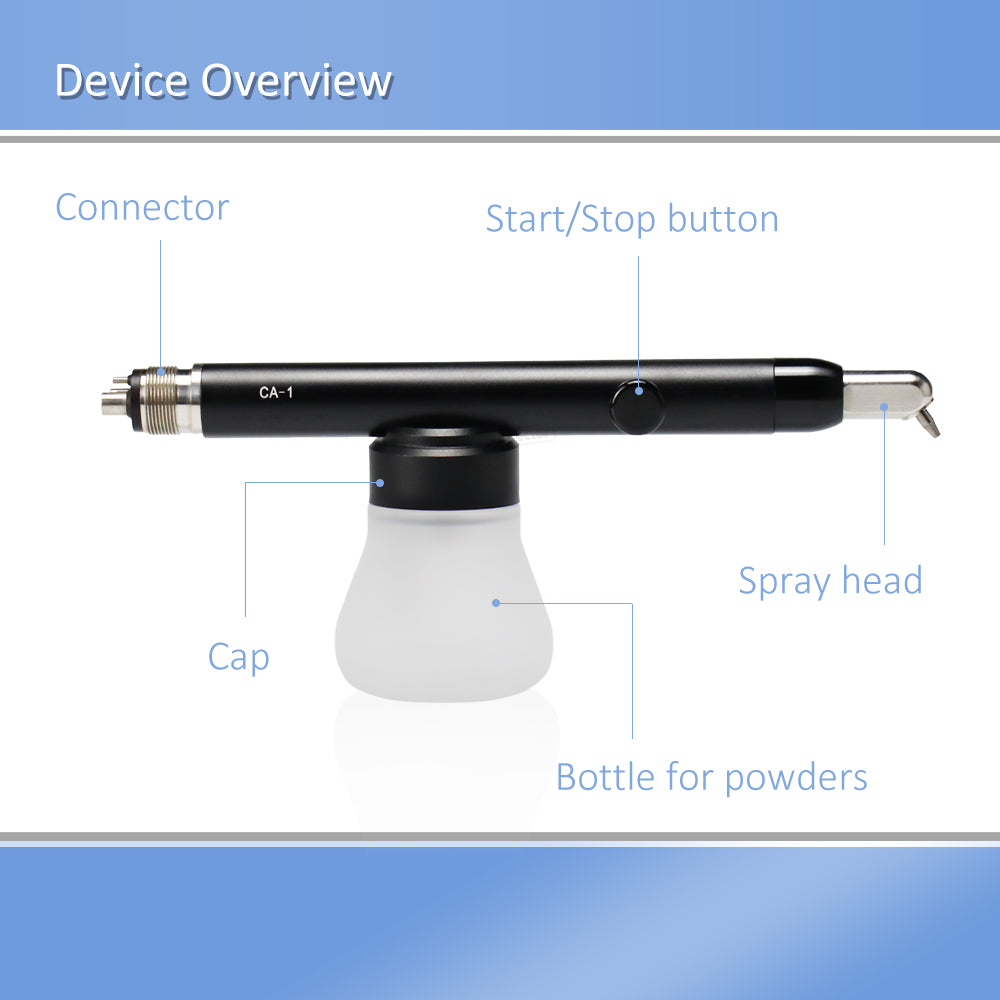 Device Overview

Connector

Start/Stop button

CA-1

Spray head

Cap

Bottle for powders