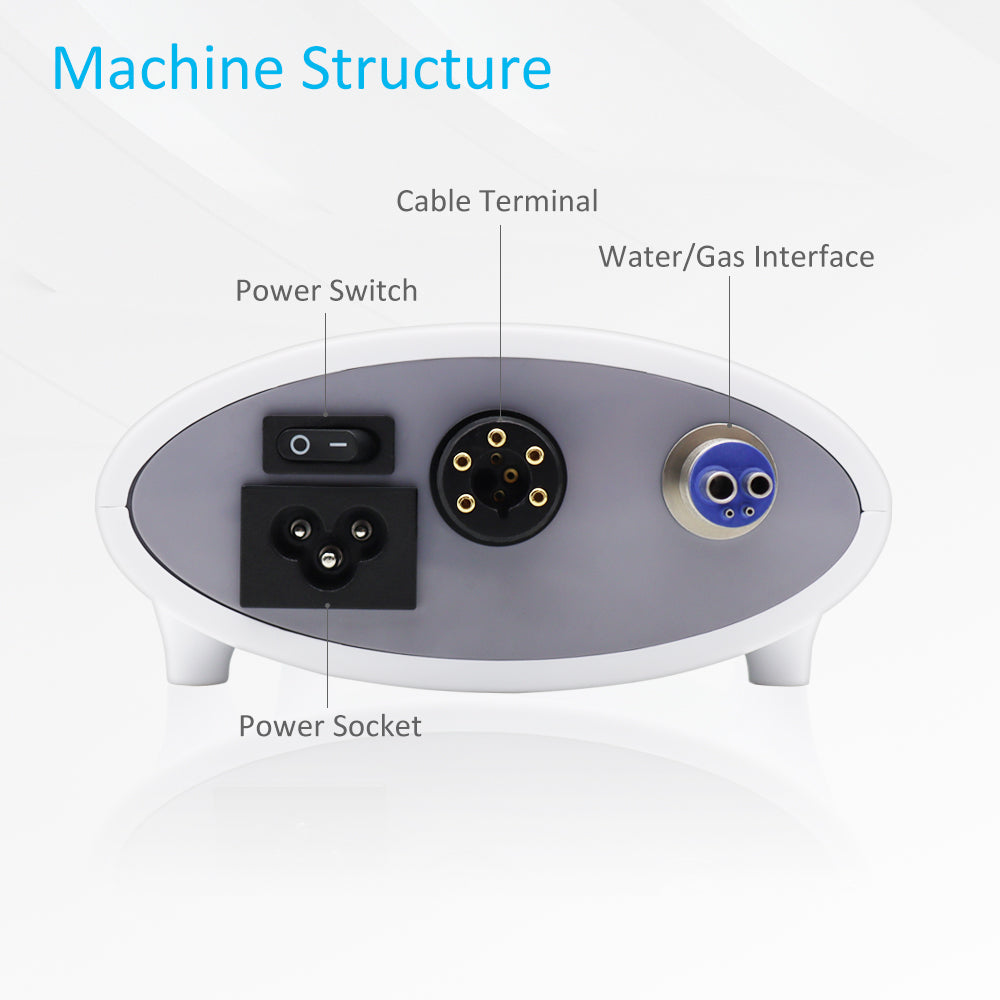 Machine Structure

Cable Terminal

Water/Gas Interface

Power Switch

Power Socket